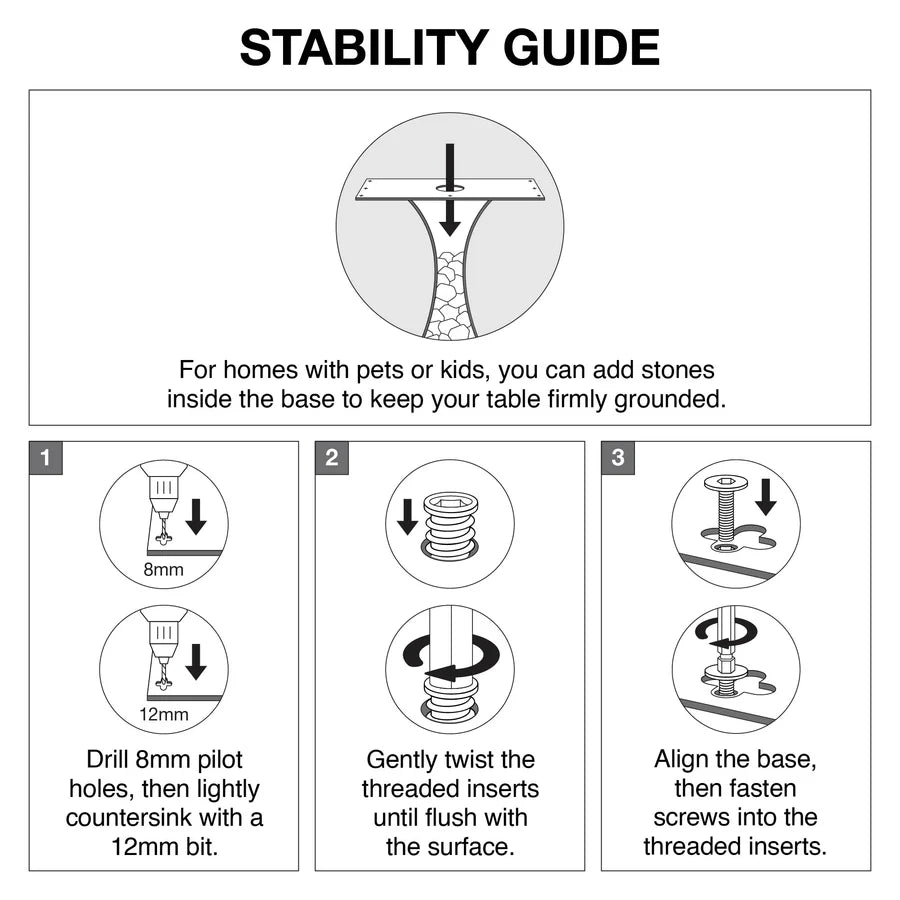 STABILITY GUIDE

For homes with pets or kids, you can add stones inside the base to keep your table firmly grounded.

1

8mm

12mm

Drill 8mm pilot holes, then lightly countersink with a 12mm bit.

2

Gently twist the threaded inserts until flush with the surface.

3

Align the base, then fasten screws into the threaded inserts.