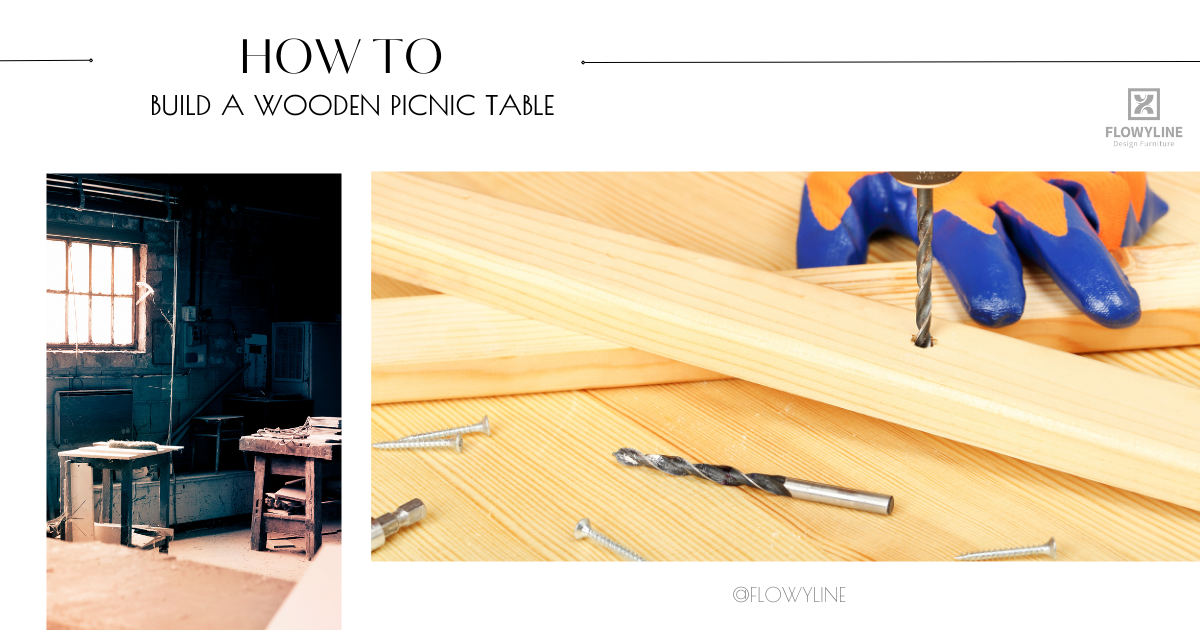 HOW TO
BUILD A WOODEN PICNIC TABLE

FLOWYLINE
Design Furniture

@FLOWYLINE